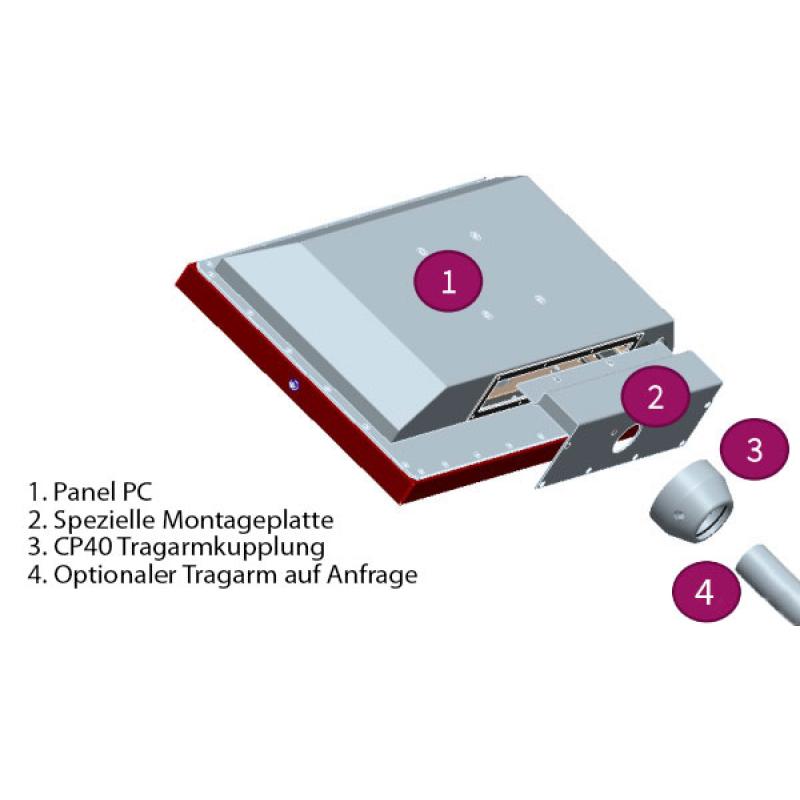 1

2

3

4

1. Panel PC
2. Spezielle Montageplatte
3. CP40 Tragarmkupplung
4. Optionaler Tragarm auf Anfrage